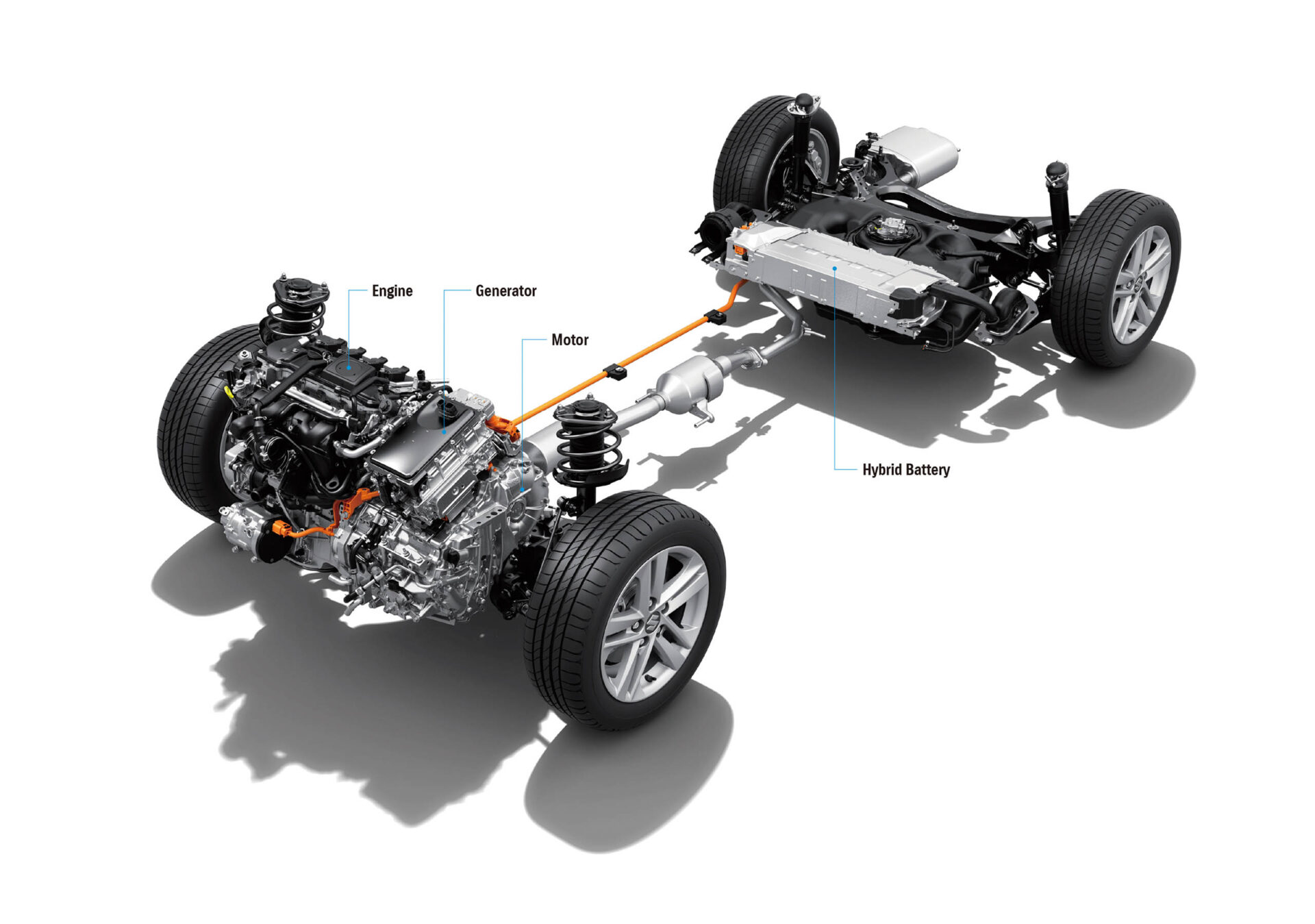 Engine
Generator
Motor
Hybrid Battery