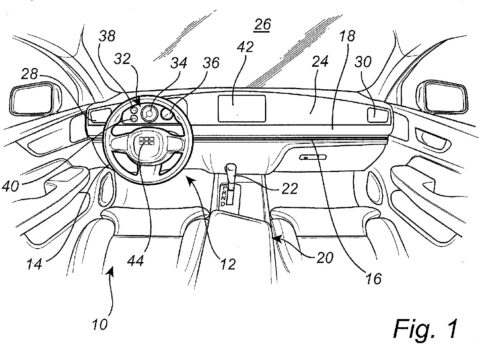 26
38
42
18
32
34
36
24
30
28
40
22
14
44
12
20
16
10
Fig. 1