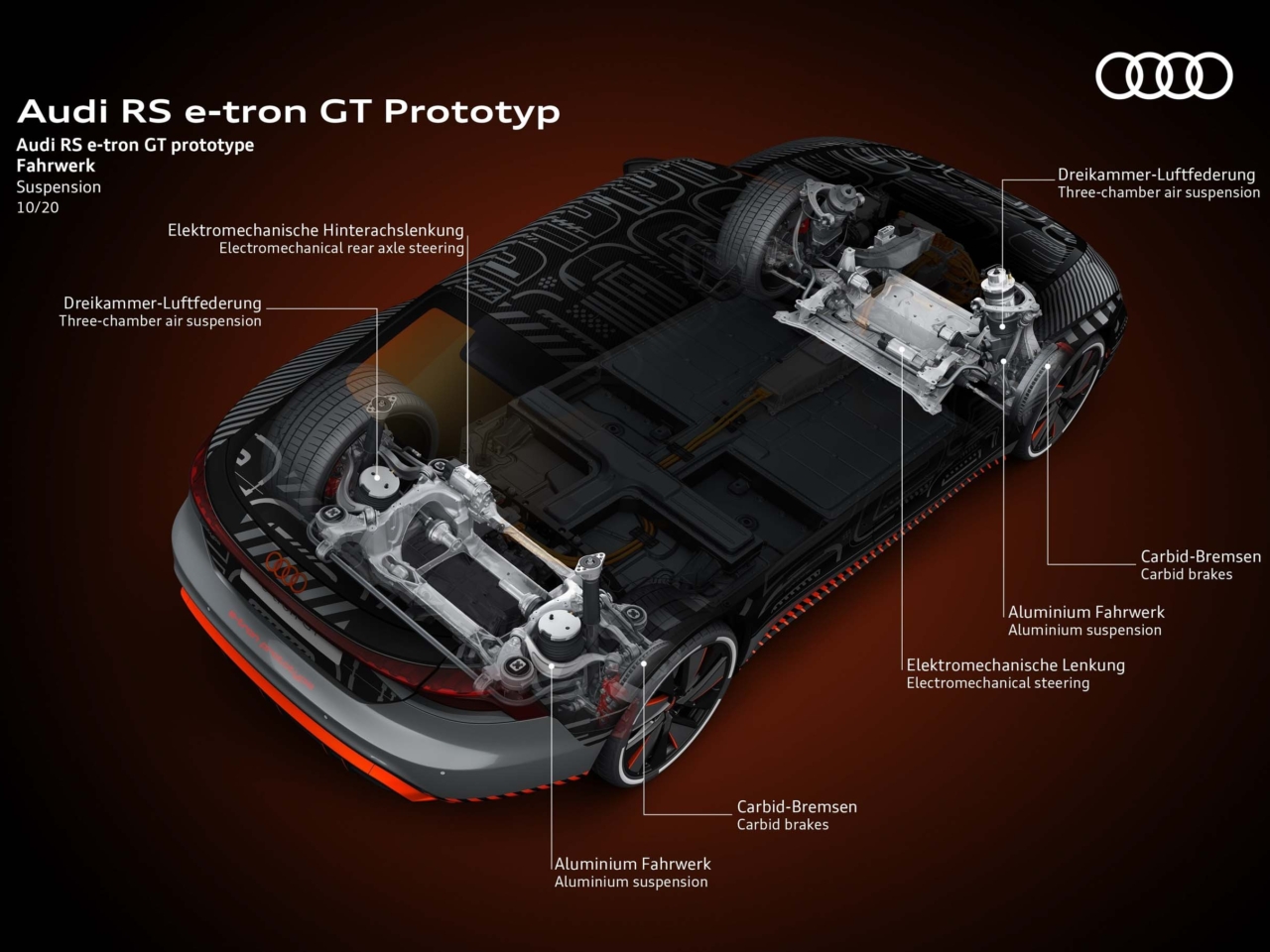 Audi RS e-tron GT Prototyp
Audi RS e-tron GT prototype
Fahrwerk
Suspension
10/20

Elektromechanische Hinterachslenkung
Electromechanical rear axle steering

Dreikammer-Luftfederung
Three-chamber air suspension

Dreikammer-Luftfederung
Three-chamber air suspension

Carbid-Bremsen
Carbid brakes

Aluminium Fahrwerk
Aluminium suspension

Elektromechanische Lenkung
Electromechanical steering

Carbid-Bremsen
Carbid brakes

Aluminium Fahrwerk
Aluminium suspension