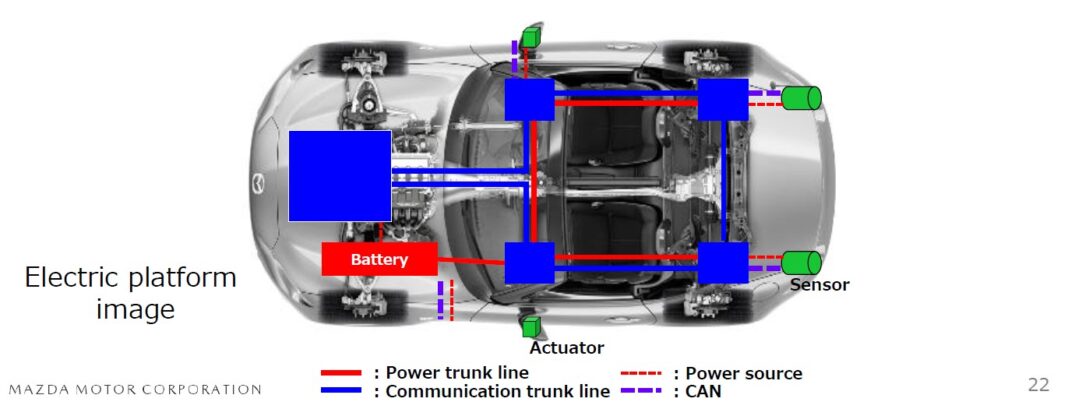 Electric platform image

Battery

Sensor

Actuator

: Power trunk line
: Communication trunk line
: Power source
: CAN

MAZDA MOTOR CORPORATION

22