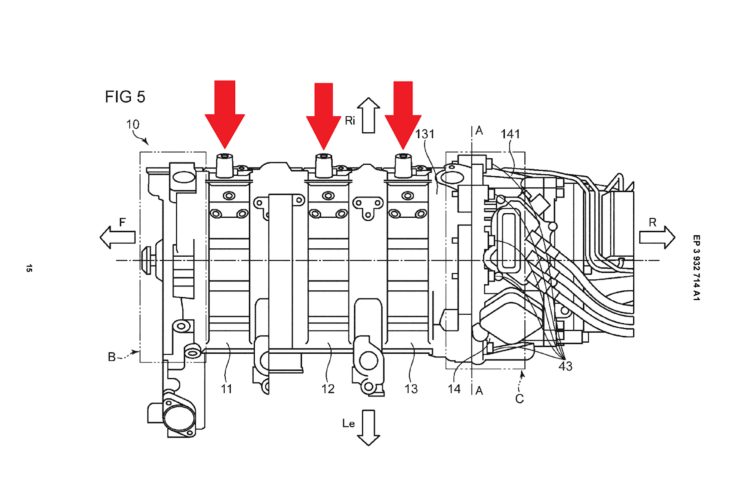 FIG 5

10

Ri

131

A

141

F

R

B

11

12

13

14

A

C

43

Le

15

EP 3 932 714 A1