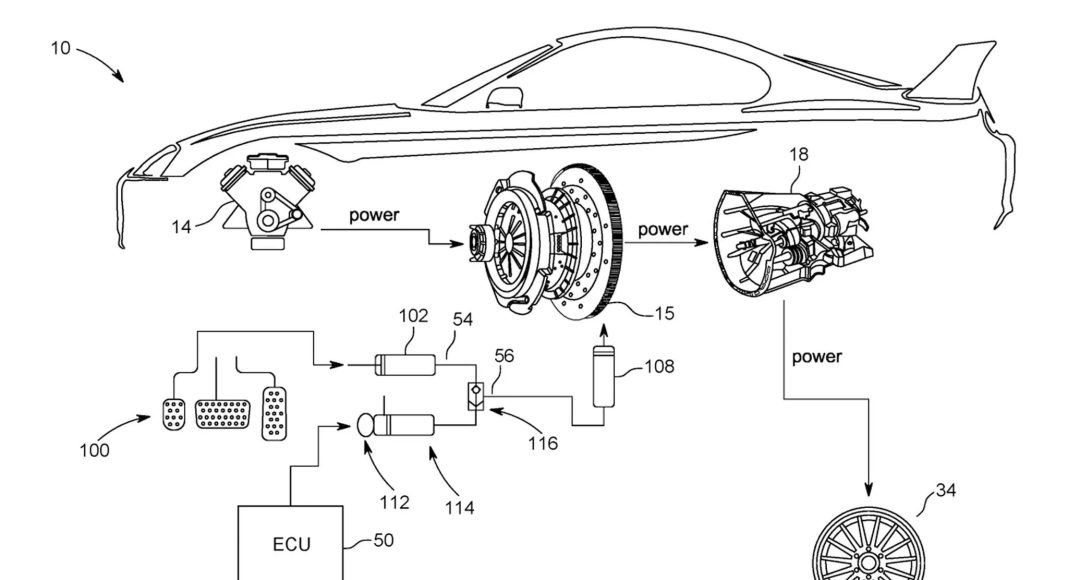 10

18

14

power

power

15

102

54

56

108

power

100

116

112

114

34

ECU

50