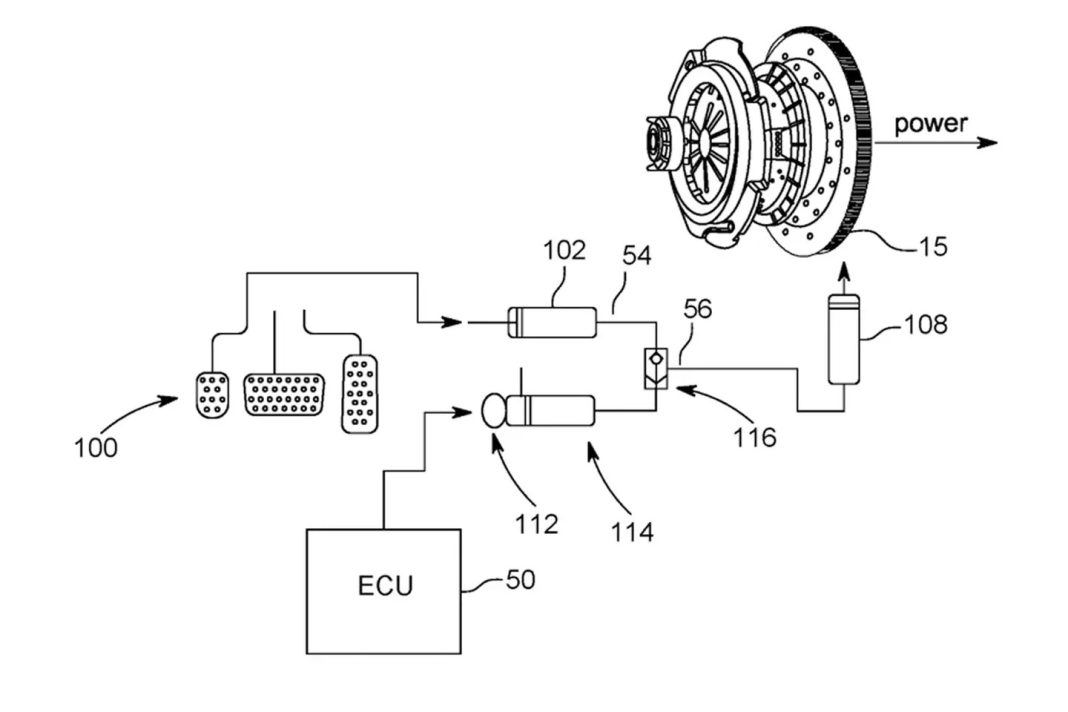 power

15

102

54

56

108

100

116

112

114

ECU

50