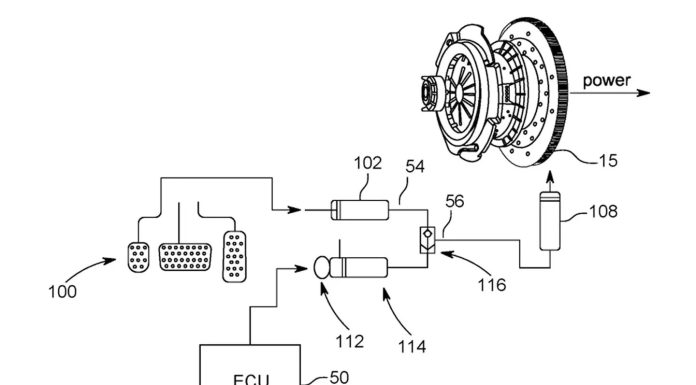 power

15

102

54

56

108

100

116

112

114

ECU

50