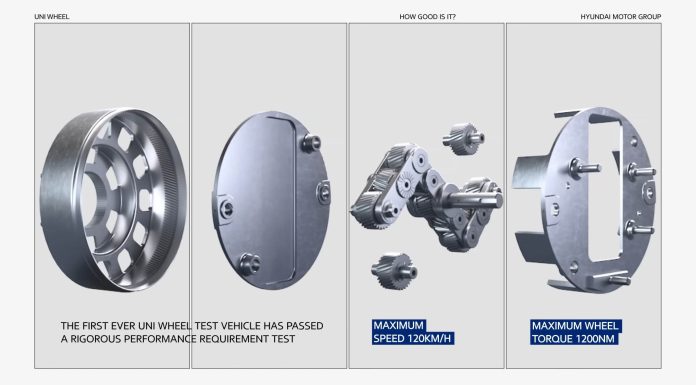 UNI WHEEL

HOW GOOD IS IT?

HYUNDAI MOTOR GROUP

THE FIRST EVER UNI WHEEL TEST VEHICLE HAS PASSED A RIGOROUS PERFORMANCE REQUIREMENT TEST

MAXIMUM SPEED 120KM/H

MAXIMUM WHEEL TORQUE 1200NM