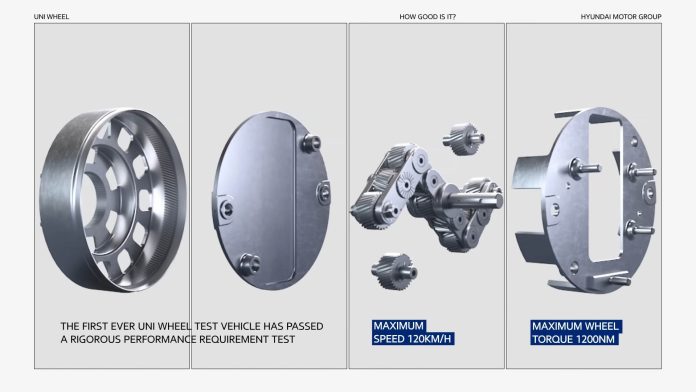 UNI WHEEL

HOW GOOD IS IT?

HYUNDAI MOTOR GROUP

THE FIRST EVER UNI WHEEL TEST VEHICLE HAS PASSED A RIGOROUS PERFORMANCE REQUIREMENT TEST

MAXIMUM SPEED 120KM/H

MAXIMUM WHEEL TORQUE 1200NM