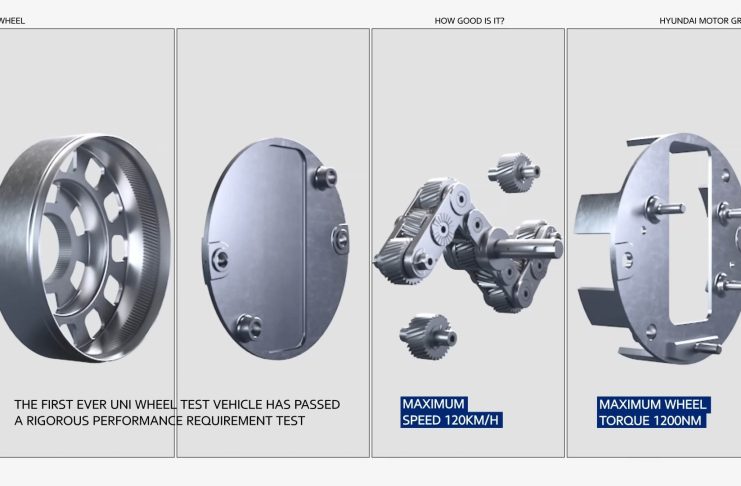 WHEEL

HOW GOOD IS IT?

HYUNDAI MOTOR GR

THE FIRST EVER UNI WHEEL TEST VEHICLE HAS PASSED A RIGOROUS PERFORMANCE REQUIREMENT TEST

MAXIMUM SPEED 120KM/H

MAXIMUM WHEEL TORQUE 1200NM