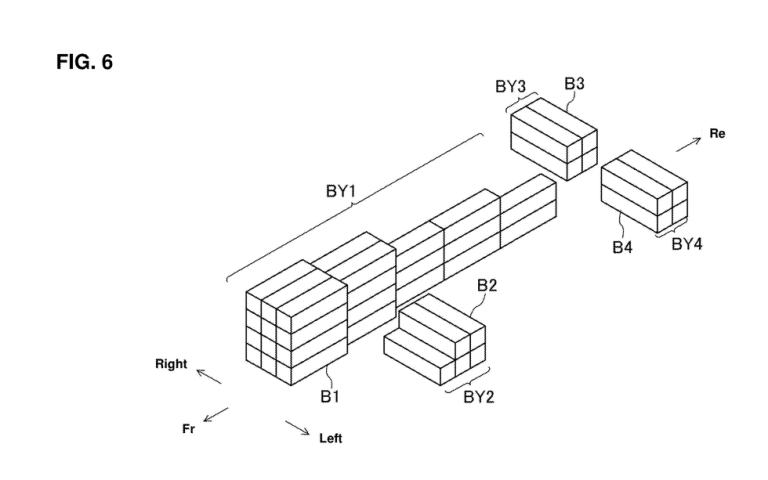 FIG. 6

BY3 B3

Re

BY1

B4 BY4

B2

Right

B1

BY2

Fr

Left