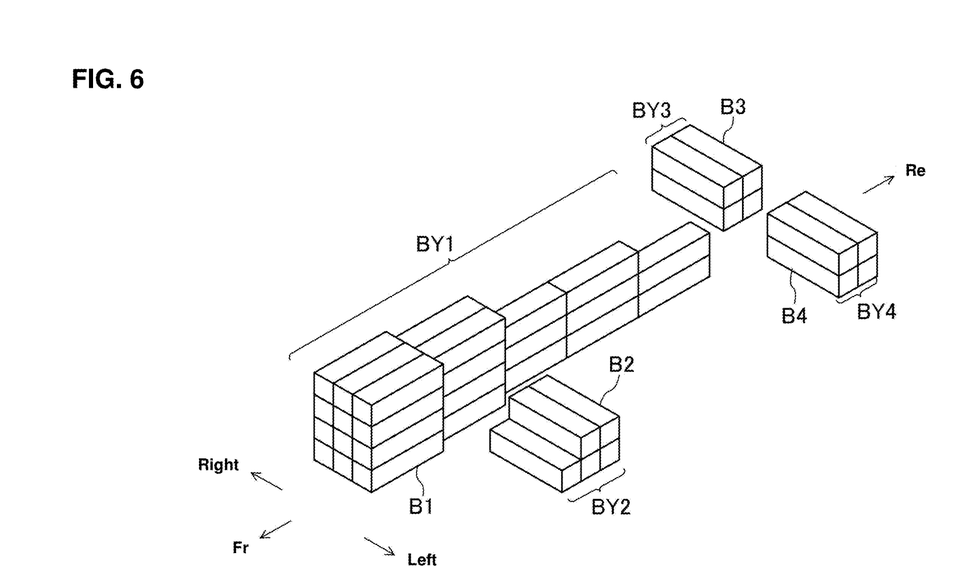 FIG. 6

BY3
B3
Re
BY1
B4
BY4
B2
Right
B1
BY2
Fr
Left